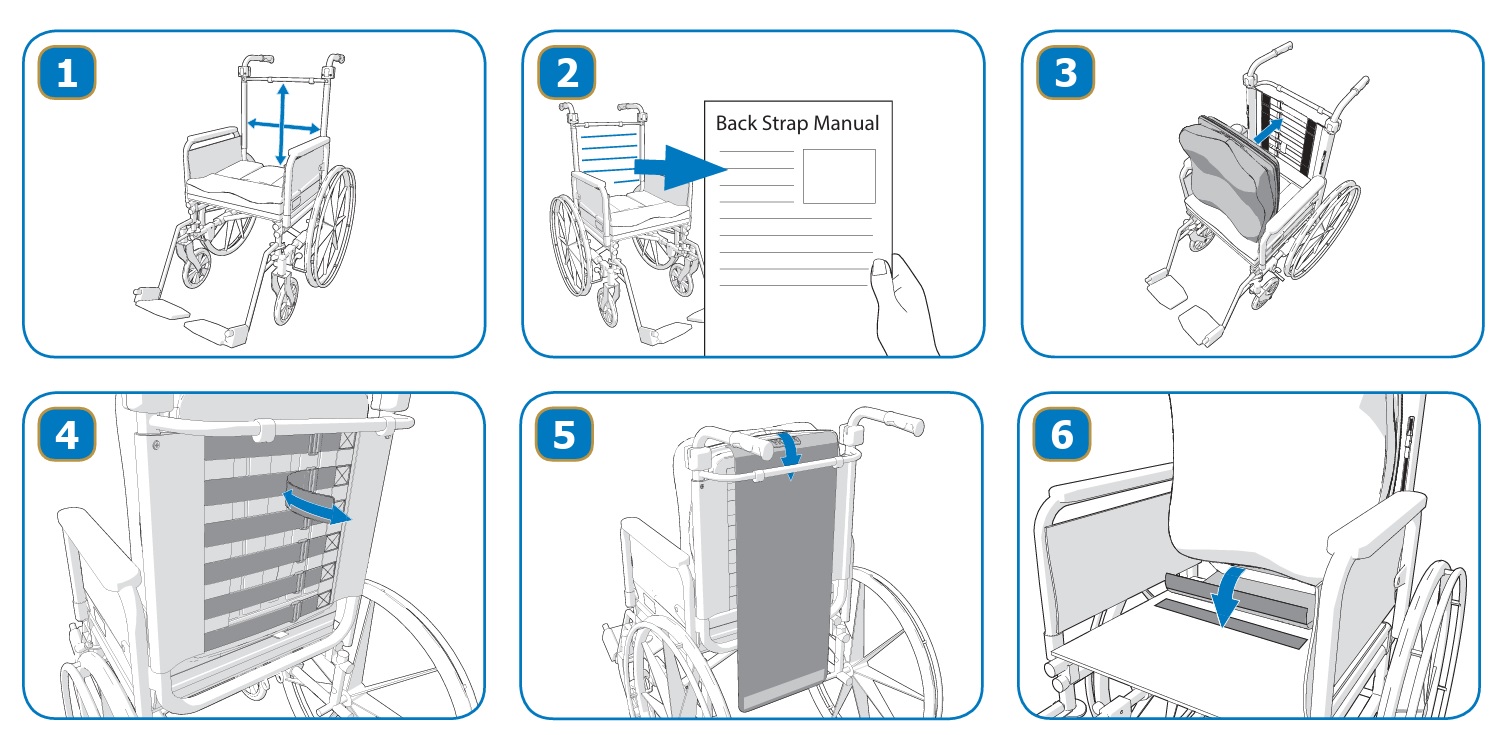 1

2

Back Strap Manual

3

4

5

6